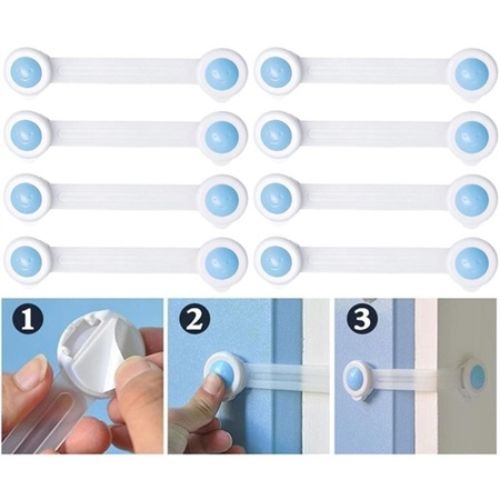 1

2

3